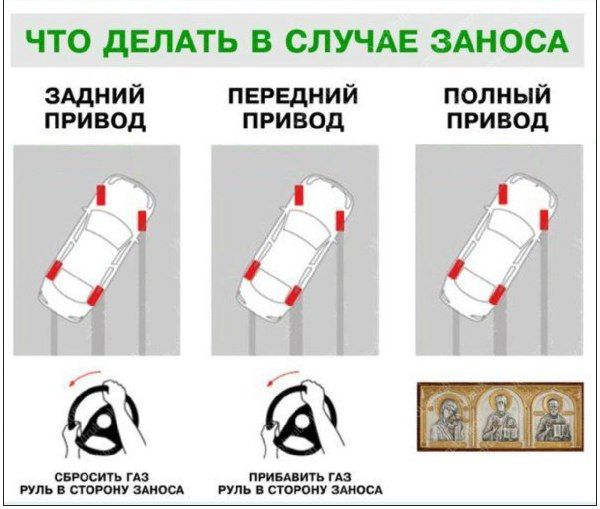 ЧТО ДЕЛАТЬ В СЛУЧАЕ ЗАНОСА

ЗАДНИЙ ПРИВОД

ПЕРЕДНИЙ ПРИВОД

ПОЛНЫЙ ПРИВОД

СБРОСИТЬ ГАЗ
РУЛЬ В СТОРОНУ ЗАНОСА

ПРИБАВИТЬ ГАЗ
РУЛЬ В СТОРОНУ ЗАНОСА