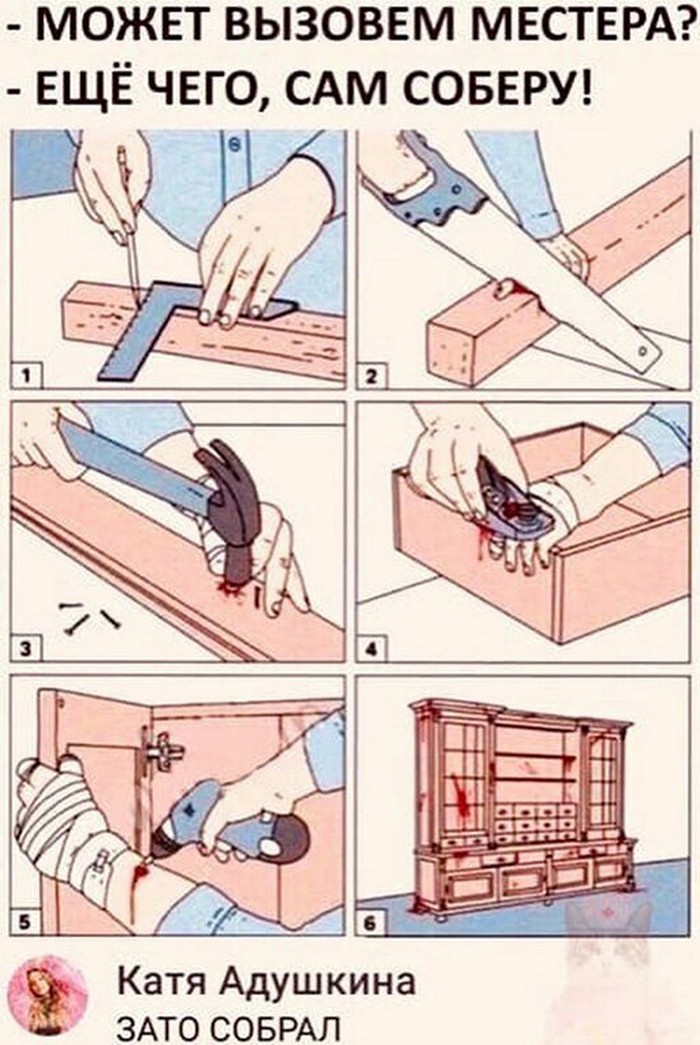 - МОЖЕТ ВЫЗОВЕМ МЕСТЕРА?
- ЕЩЁ ЧЕГО, САМ СОБЕРУ!

1
2
3
4
5
6

Катя Адушкина
ЗАТО СОБРАЛ