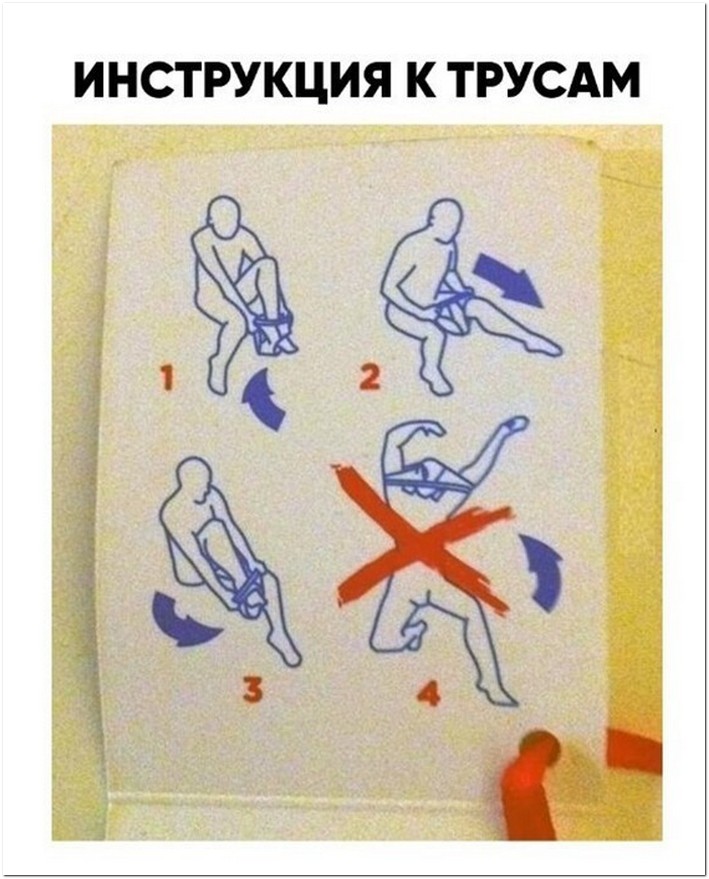 ИНСТРУКЦИЯ К ТРУСАМ

1

2

3

4