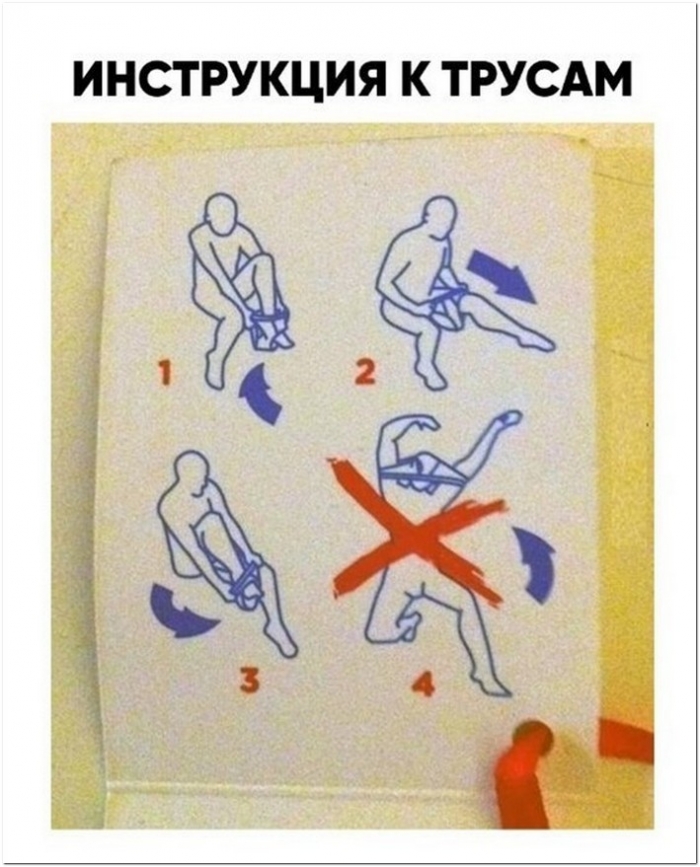 ИНСТРУКЦИЯ К ТРУСАМ

1

2

3

4